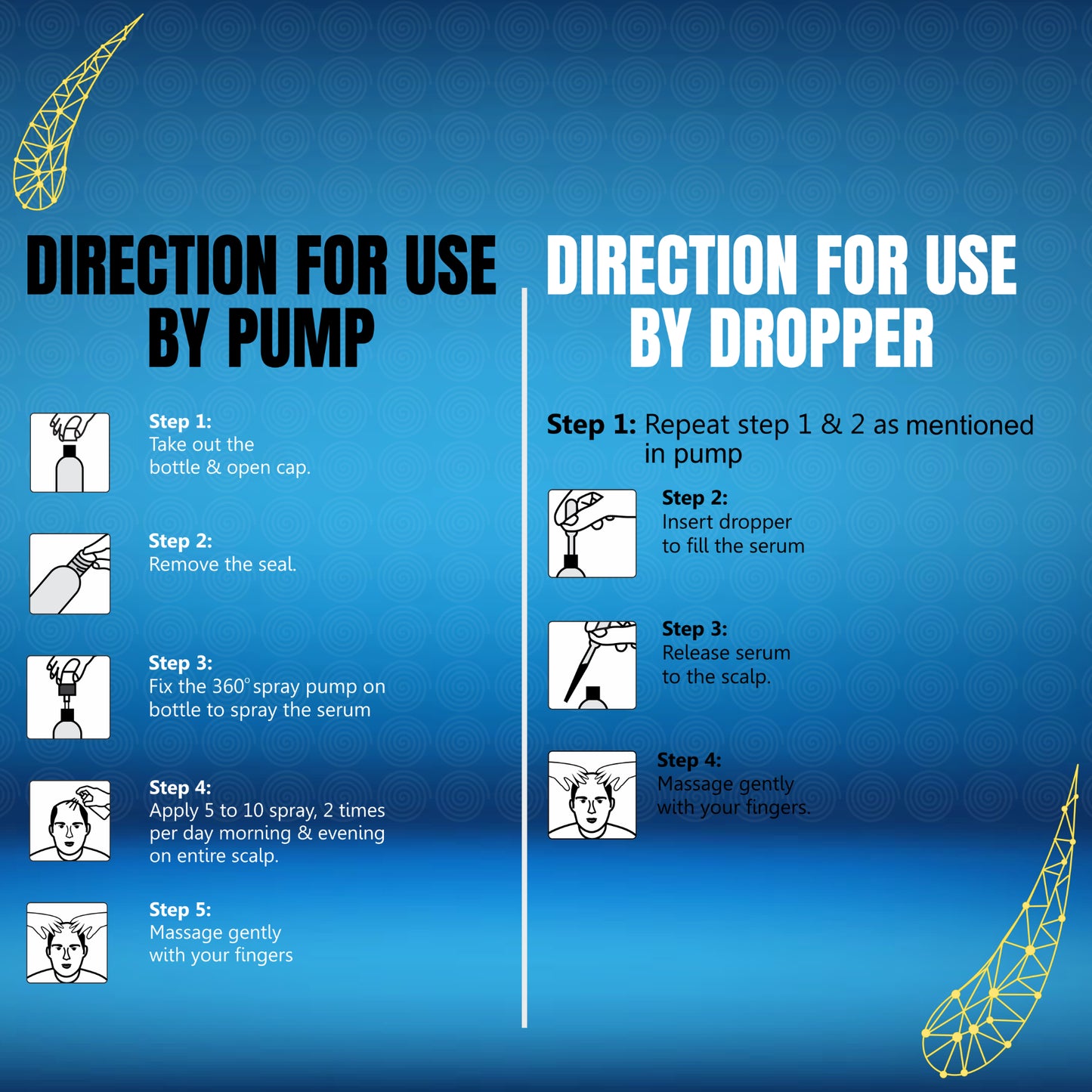 DIRECTION FOR USE BY PUMP

Step 1:
Take out the bottle & open cap.

Step 2:
Remove the seal.

Step 3:
Fix the 360° spray pump on bottle to spray the serum

Step 4:
Apply 5 to 10 spray, 2 times per day morning & evening on entire scalp.

Step 5:
Massage gently with your fingers

DIRECTION FOR USE BY DROPPER

Step 1: Repeat step 1 & 2 as mentioned in pump

Step 2:
Insert dropper to fill the serum

Step 3:
Release serum to the scalp.

Step 4:
Massage gently with your fingers.