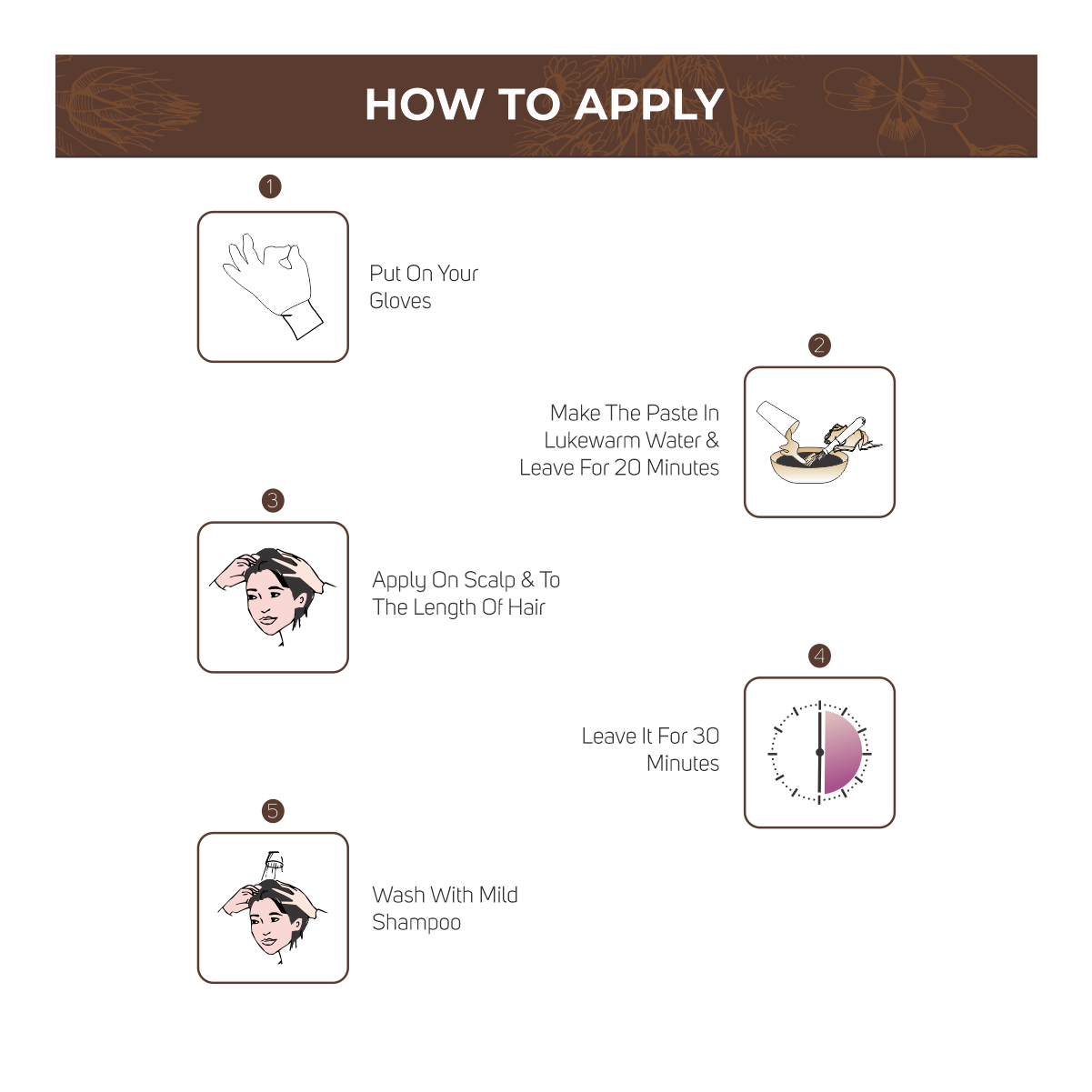 HOW TO APPLY

1

Put On Your Gloves

2

Make The Paste In Lukewarm Water & Leave For 20 Minutes

3

Apply On Scalp & To The Length Of Hair

4

Leave It For 30 Minutes

5

Wash With Mild Shampoo