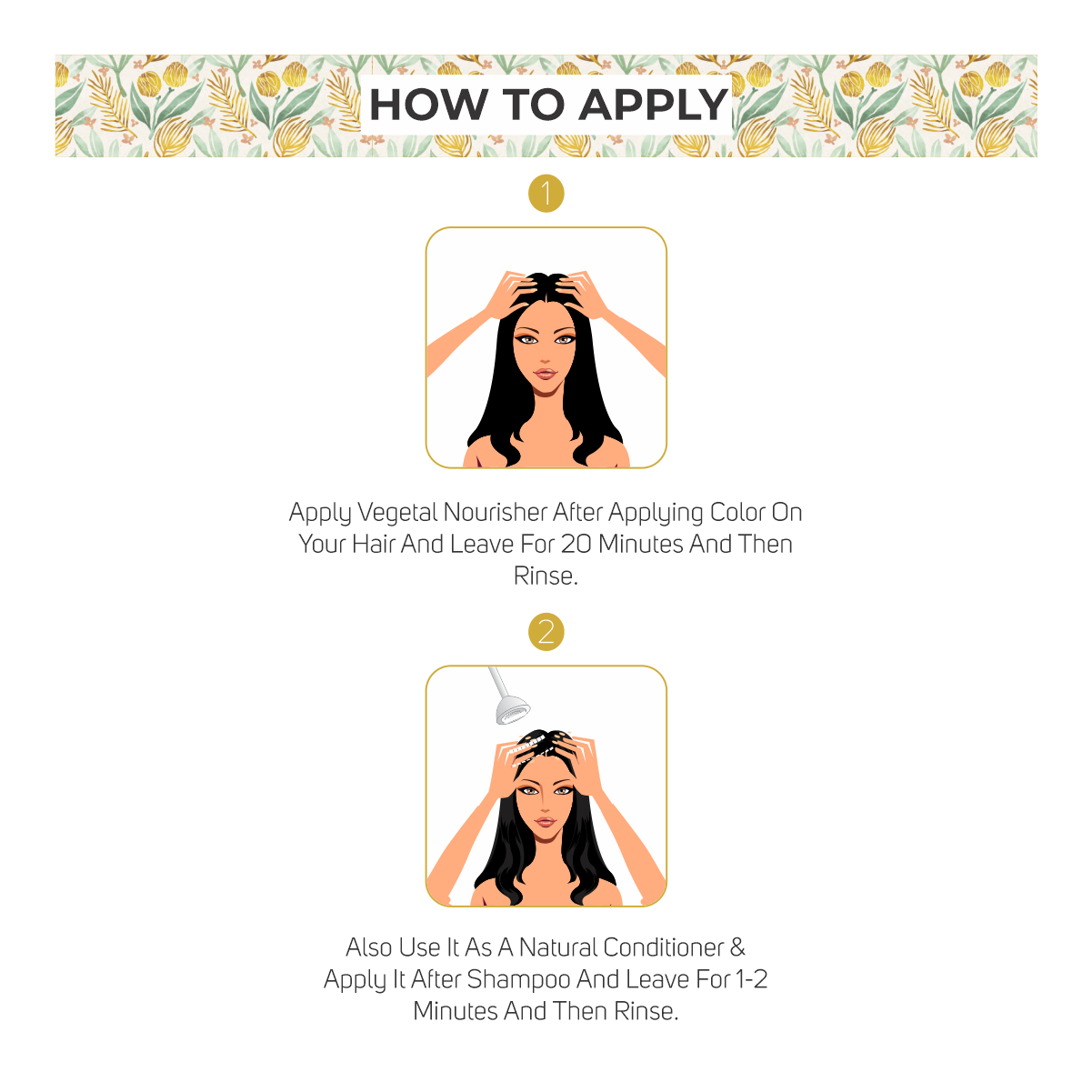 HOW TO APPLY

1

Apply Vegetal Nourisher After Applying Color On Your Hair And Leave For 20 Minutes And Then Rinse.

2

Also Use It As A Natural Conditioner & Apply It After Shampoo And Leave For 1-2 Minutes And Then Rinse.